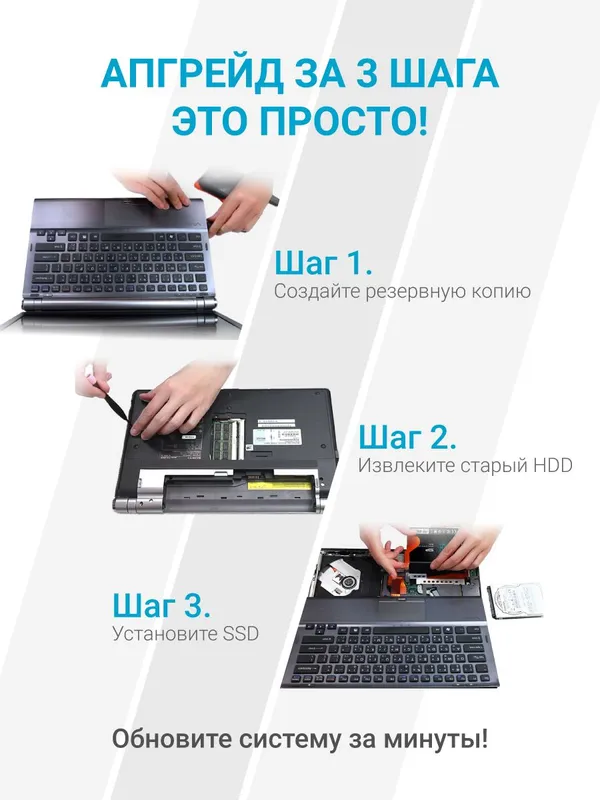 АПГРЕЙД ЗА 3 ШАГА
ЭТО ПРОСТО!

Шаг 1.
Создайте резервную копию

Шаг 2.
Извлеките старый HDD

Шаг 3.
Установите SSD

Обновите систему за минуты!